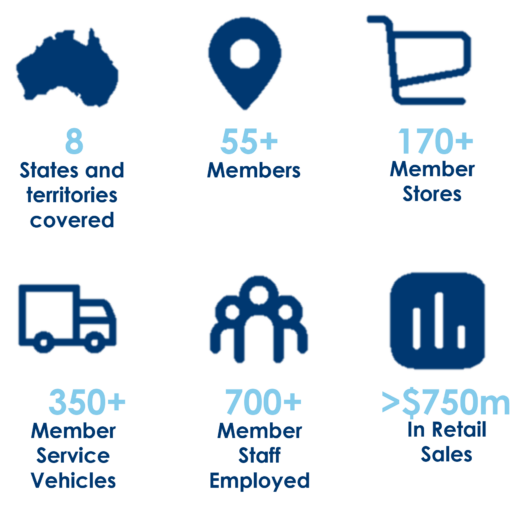 8
States and territories covered

55+
Members

170+
Member Stores

350+
Member Service Vehicles

700+
Member Staff Employed

>$750m
In Retail Sales